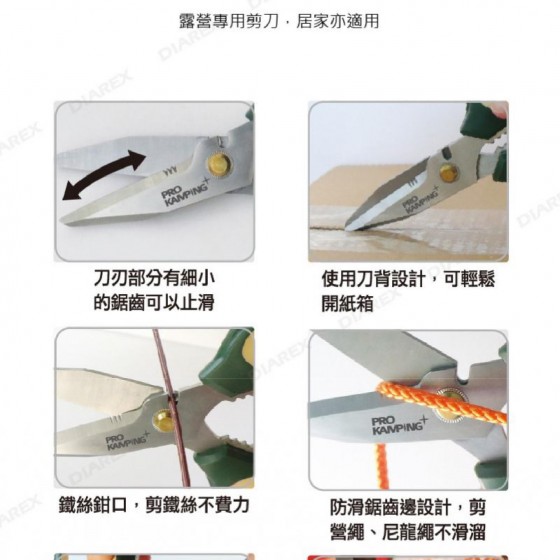 露營專用剪刀．居家亦適用

DIAREX

PRO KAMPING+

刀刃部分有細小的鋸齒可以止滑

PRO KAMPING+

使用刀背設計，可輕鬆開紙箱

PRO KAMPING+

鐵絲鉗口，剪鐵絲不費力

PRO KAMPING+

防滑鋸齒邊設計，剪營繩、尼龍繩不滑溜