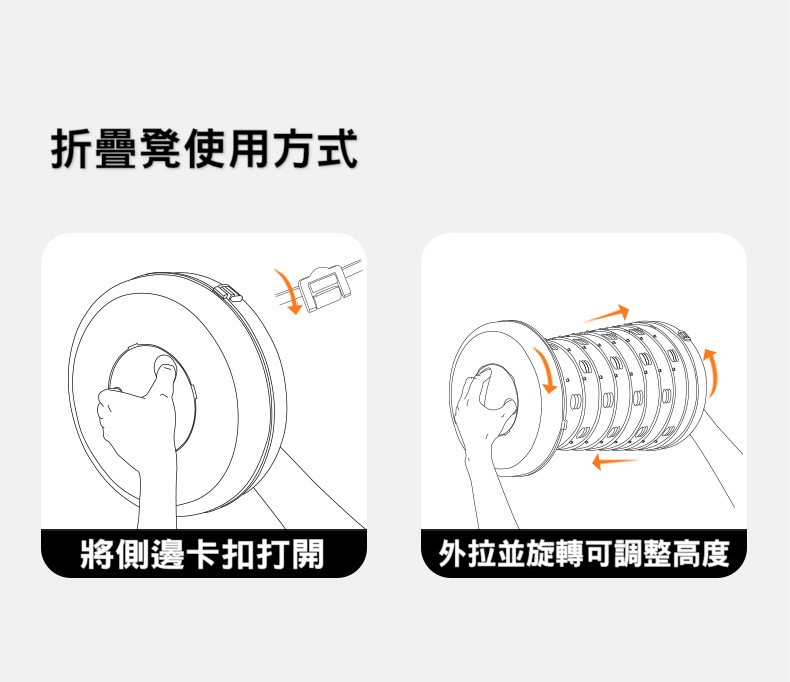 折疊凳使用方式

將側邊卡扣打開

外拉並旋轉可調整高度